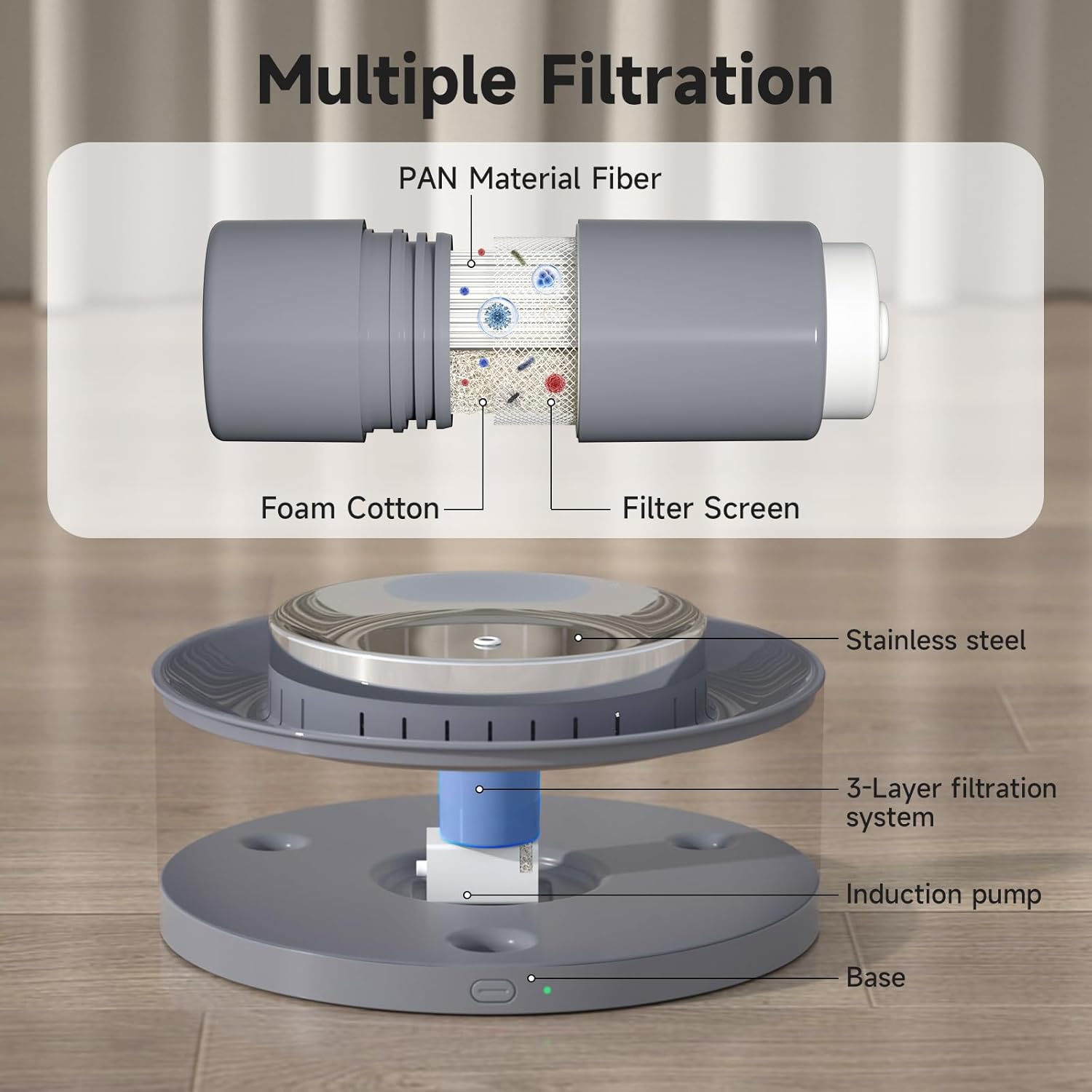 Multiple Filtration

PAN Material Fiber

Foam Cotton

Filter Screen

Stainless steel

3-Layer filtration system

Induction pump

Base