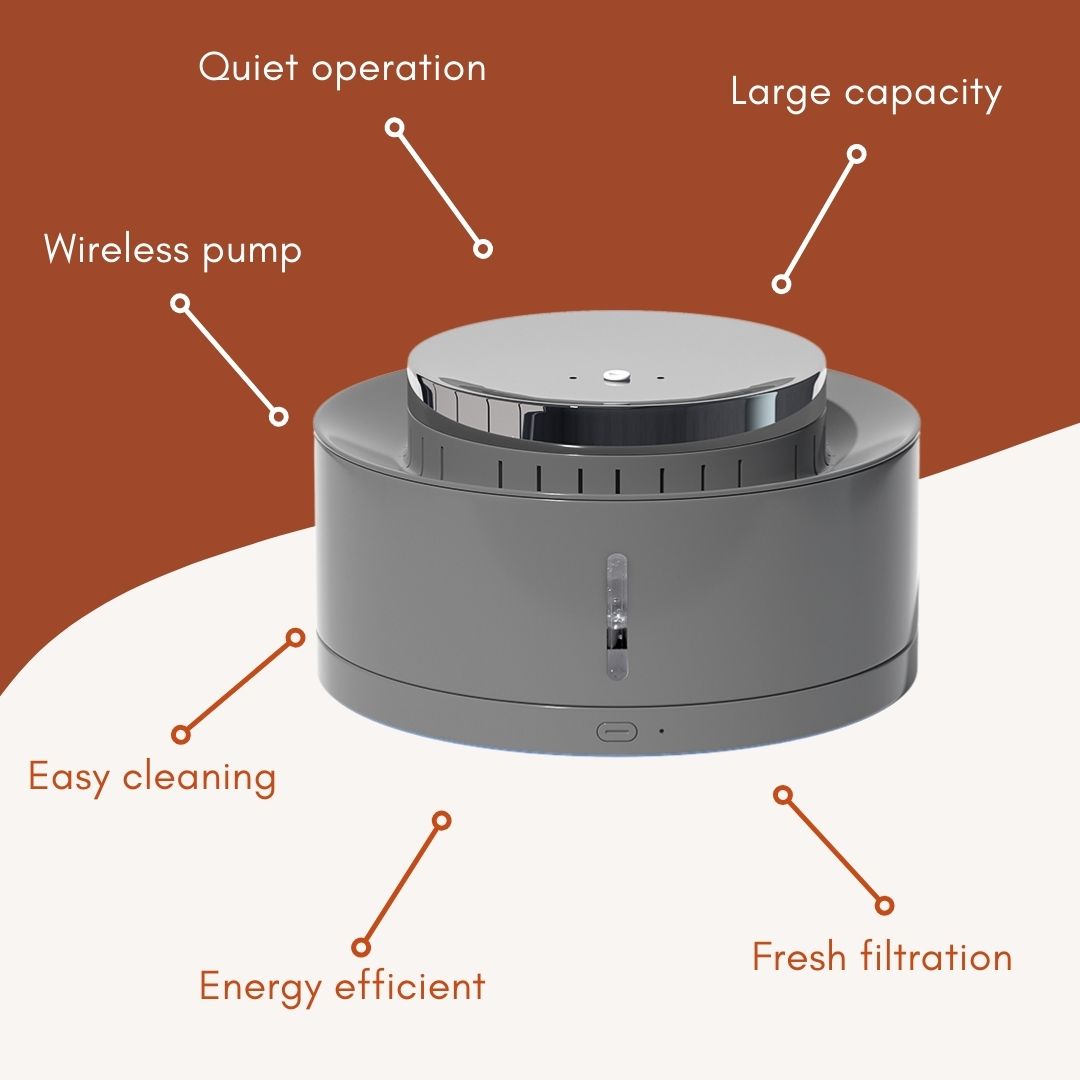 Quiet operation

Large capacity

Wireless pump

Easy cleaning

Energy efficient

Fresh filtration