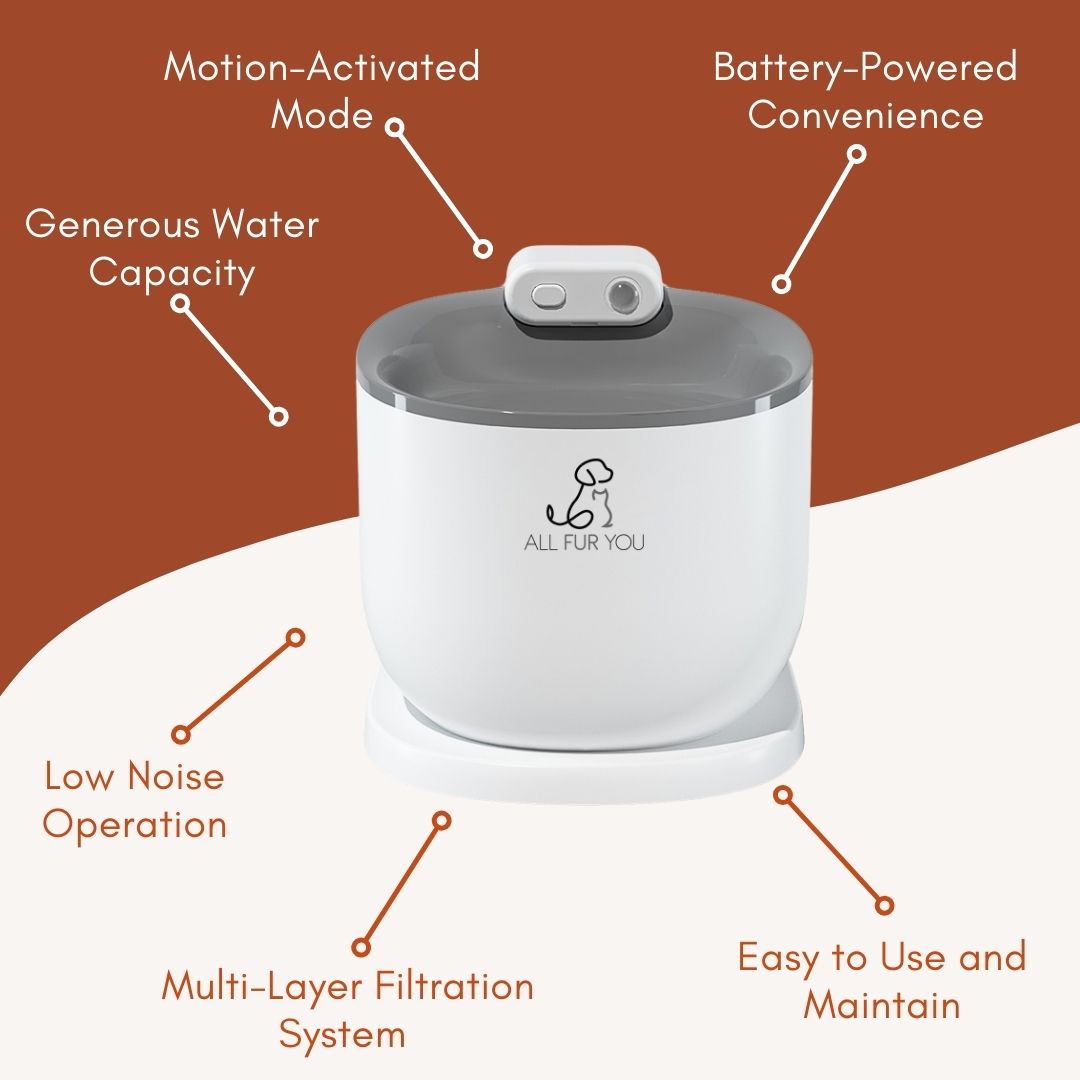 Motion-Activated Mode

Battery-Powered Convenience

Generous Water Capacity

ALL FUR YOU

Low Noise Operation

Multi-Layer Filtration System

Easy to Use and Maintain